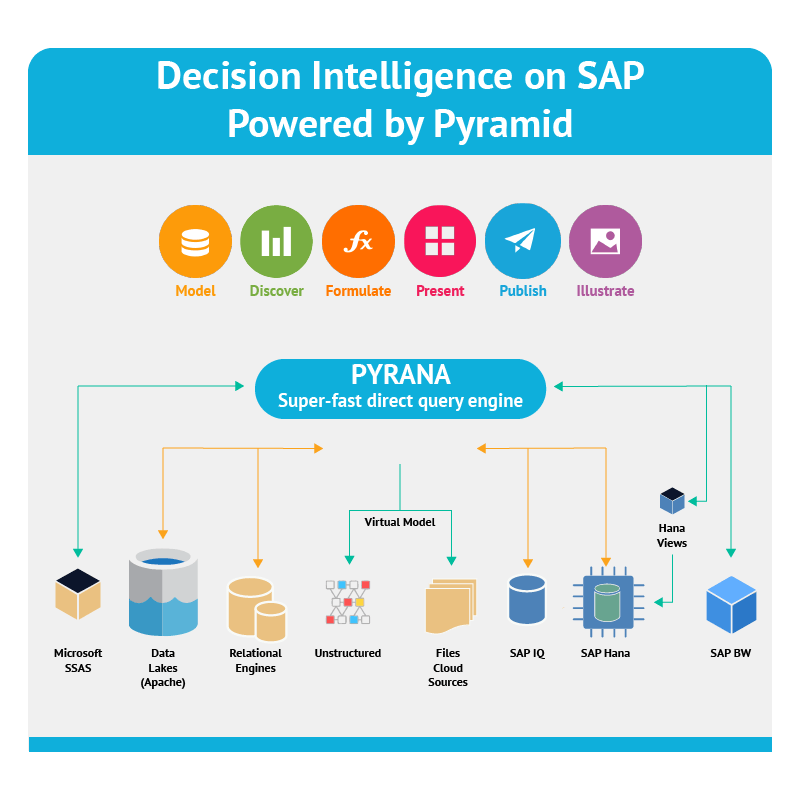 Decision Intelligence on SAP
Powered by Pyramid

$fx$

Model
Discover
Formulate
Present
Publish
Illustrate

PYRANA
Super-fast direct query engine

Virtual Model

Hana Views

Microsoft SSAS
Data Lakes (Apache)
Relational Engines
Unstructured
Files Cloud Sources
SAP IQ
SAP Hana
SAP BW