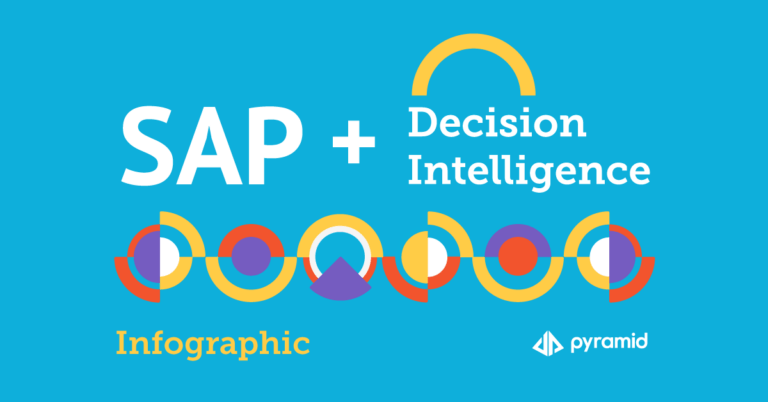 SAP + Decision Intelligence

Infographic

pyramid