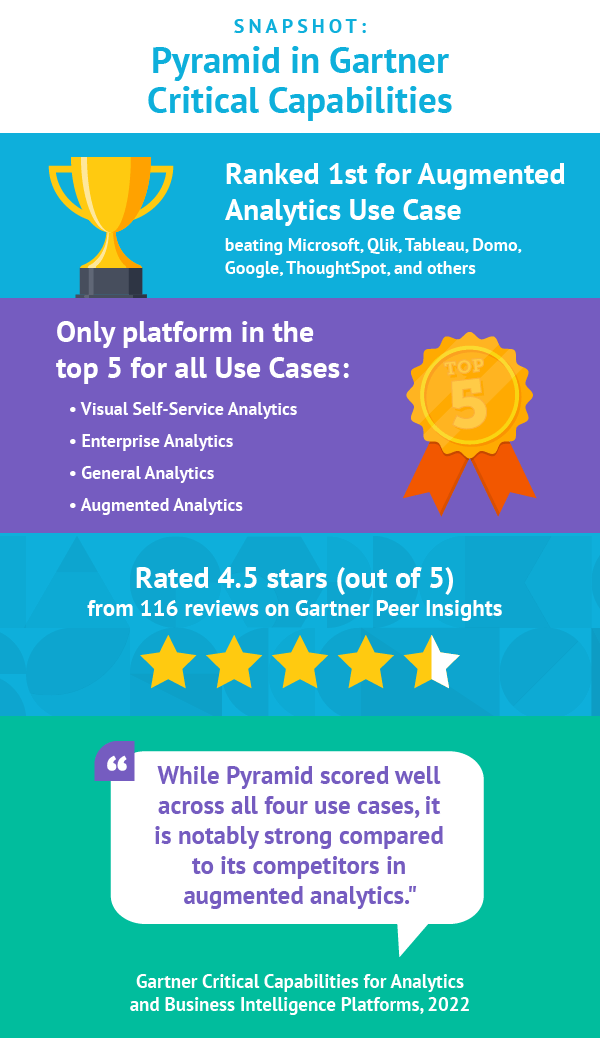 SNAPSHOT:
Pyramid in Gartner Critical Capabilities

Ranked 1st for Augmented Analytics Use Case
beating Microsoft, Qlik, Tableau, Domo, Google, ThoughtSpot, and others

Only platform in the top 5 for all Use Cases:
• Visual Self-Service Analytics
• Enterprise Analytics
• General Analytics
• Augmented Analytics

TOP 5

Rated 4.5 stars (out of 5)
from 116 reviews on Gartner Peer Insights

“ While Pyramid scored well across all four use cases, it is notably strong compared to its competitors in augmented analytics."

Gartner Critical Capabilities for Analytics and Business Intelligence Platforms, 2022